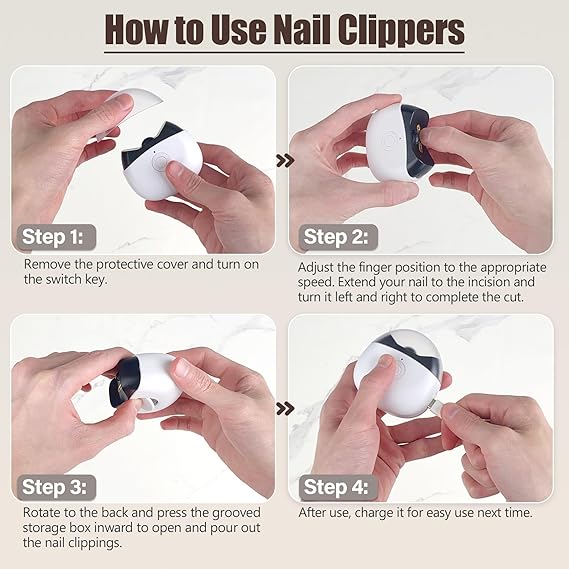 How to Use Nail Clippers

Step 1:
Remove the protective cover and turn on the switch key.

Step 2:
Adjust the finger position to the appropriate speed. Extend your nail to the incision and turn it left and right to complete the cut.

Step 3:
Rotate to the back and press the grooved storage box inward to open and pour out the nail clippings.

Step 4:
After use, charge it for easy use next time.